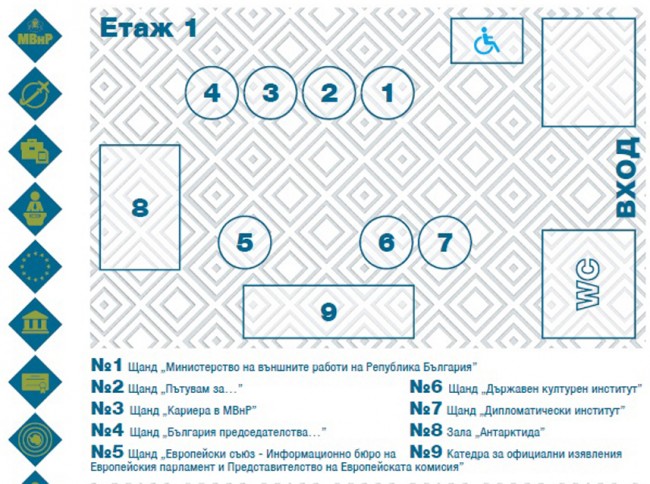 МВнР

Етаж 1

4 3 2 1

ВХОД

8

5

6 7

WC

9

№1 Щанд „Министерство на външните работи на Република България"

№2 Щанд „Пътувам за..."

№3 Щанд „Кариера в МВнР"

№4 Щанд „България председателства..."

№5 Щанд „Европейски съюз - Информационно бюро на Европейския парламент и Представителство на Европейската комисия"

№6 Щанд „Държавен културен институт"

№7 Щанд „Дипломатически институт"

№8 Зала „Антарктида"

№9 Катедра за официални изявления