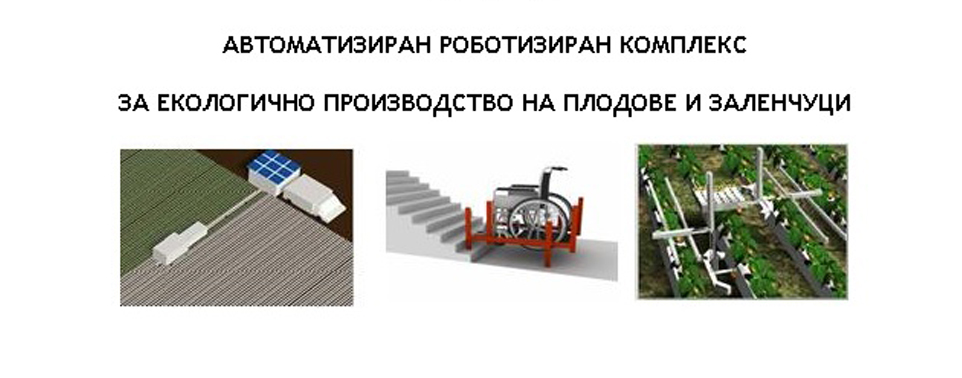 АВТОМАТИЗИРАН РОБОТИЗИРАН КОМПЛЕКС

ЗА ЕКОЛОГИЧНО ПРОИЗВОДСТВО НА ПЛОДОВЕ И ЗАЛЕНЧУЦИ